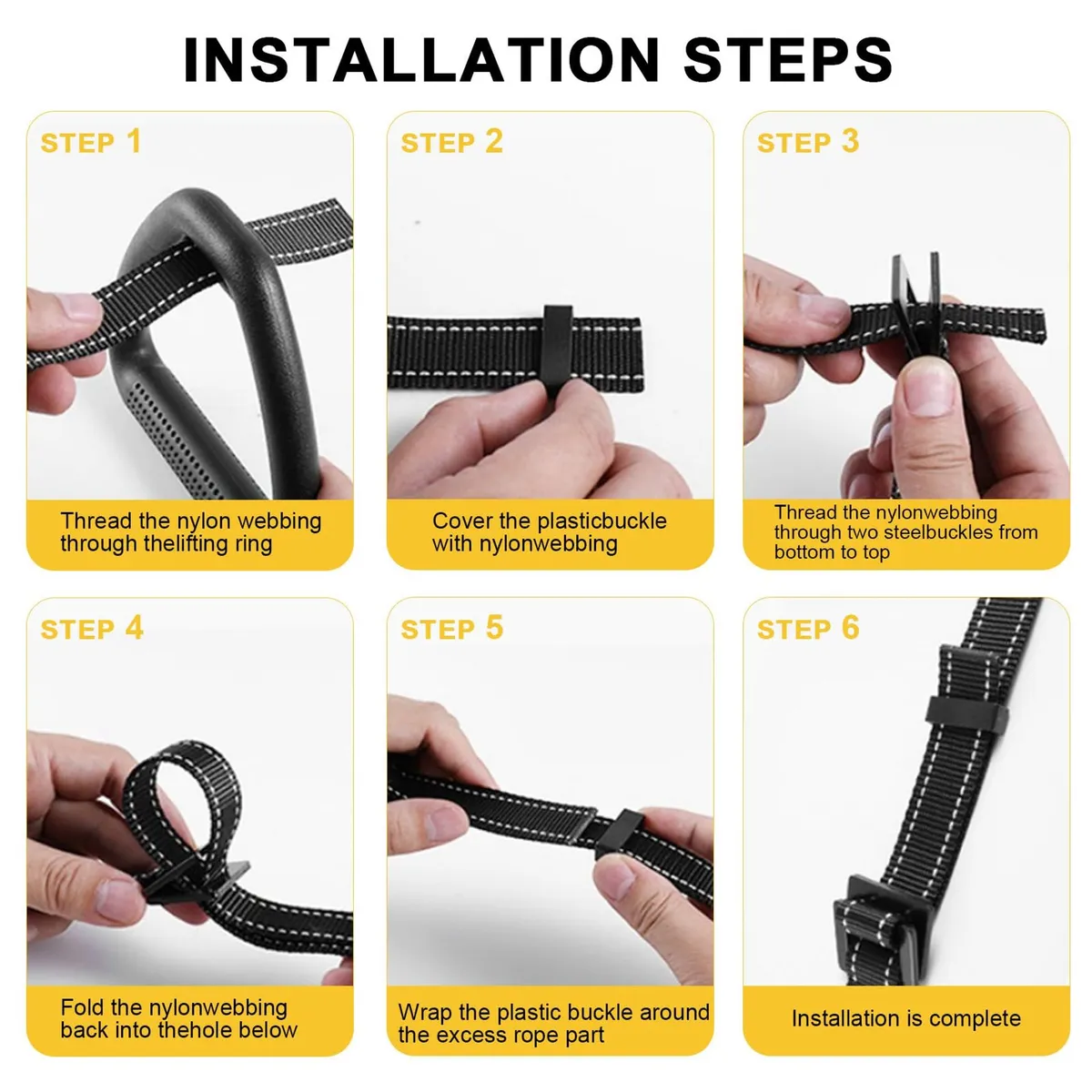 INSTALLATION STEPS

STEP 1

Thread the nylon webbing through thelifting ring

STEP 2

Cover the plasticbuckle with nylonwebbing

STEP 3

Thread the nylonwebbing through two steelbuckles from bottom to top

STEP 4

Fold the nylonwebbing back into thehole below

STEP 5

Wrap the plastic buckle around the excess rope part

STEP 6

Installation is complete